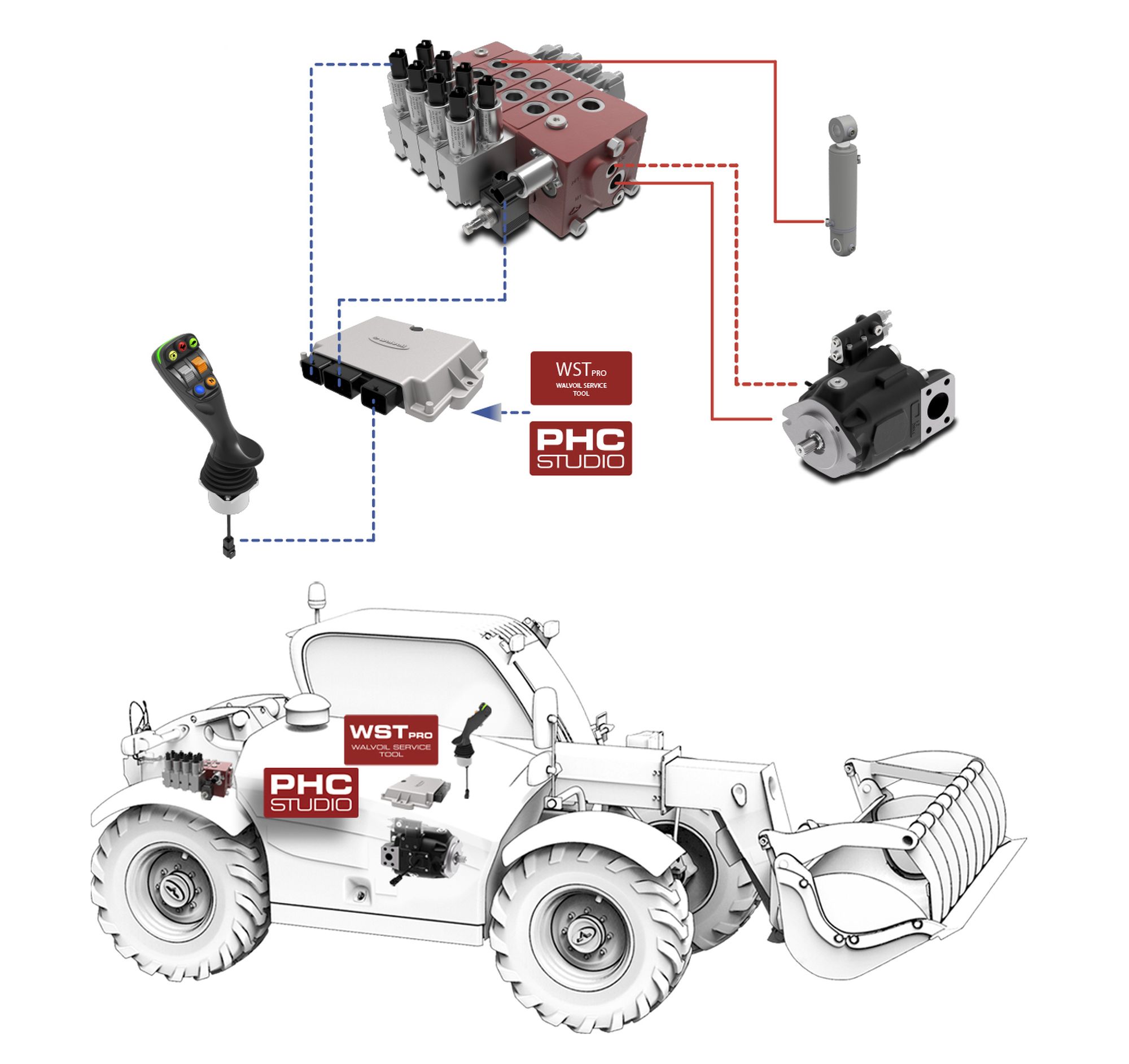 WST PRO
WALVOIL SERVICE TOOL

PHC
STUDIO

WST PRO
WALVOIL SERVICE TOOL

PHC
STUDIO