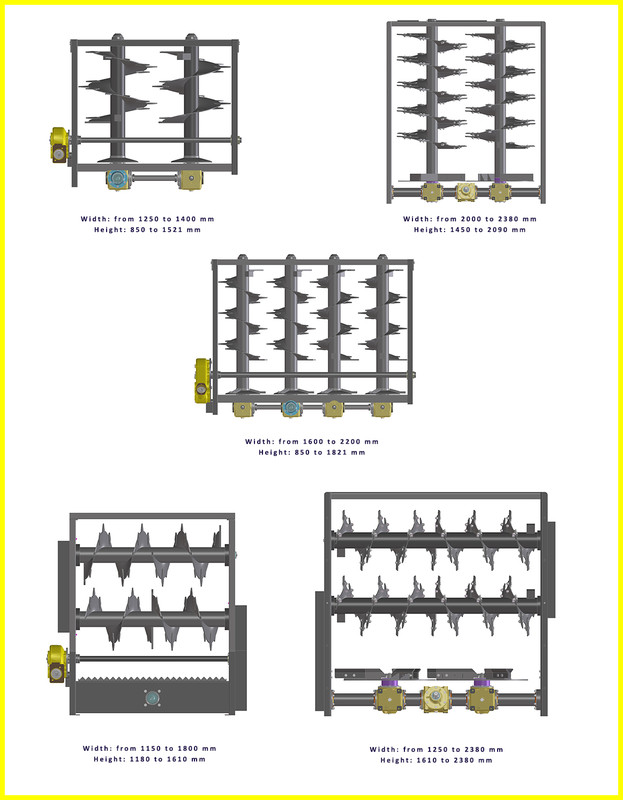 Width: from 1250 to 1400 mm
Height: 850 to 1521 mm

Width: from 2000 to 2380 mm
Height: 1450 to 2090 mm

Width: from 1600 to 2200 mm
Height: 850 to 1821 mm

Width: from 1150 to 1800 mm
Height: 1180 to 1610 mm

Width: from 1250 to 2380 mm
Height: 1610 to 2380 mm